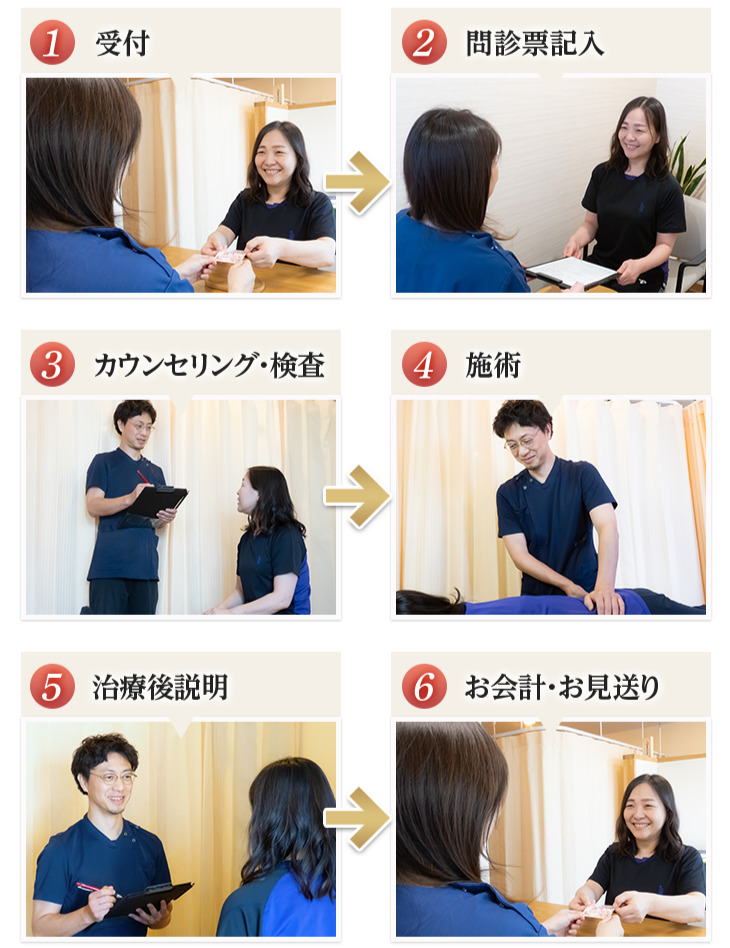 1 受付

2 問診票記入

3 カウンセリング・検査

4 施術

5 治療後説明

6 お会計・お見送り